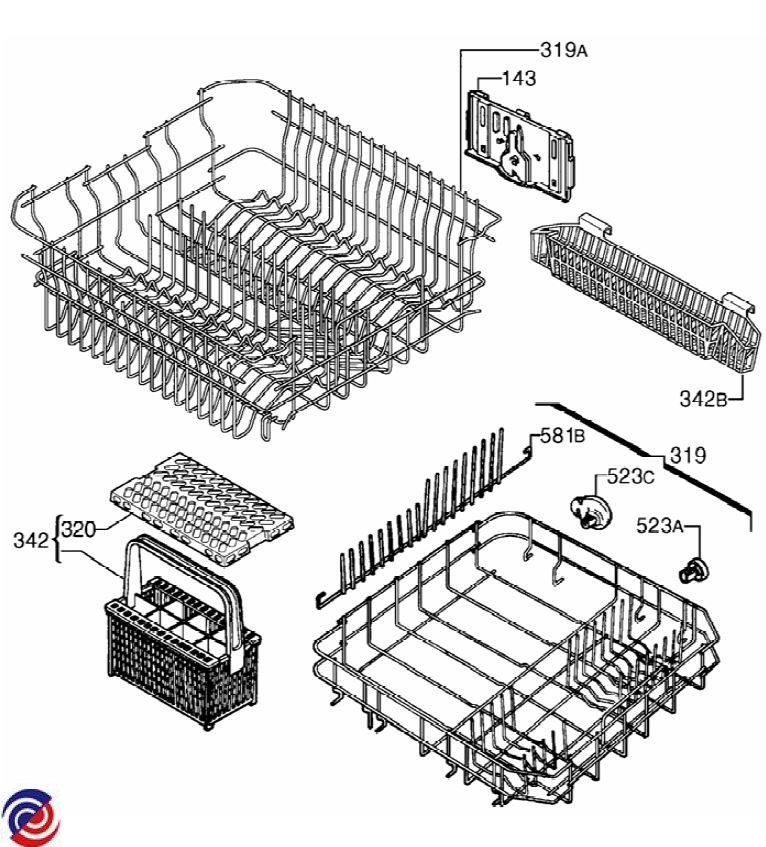 319A
143
342B
581B
319
523C
523A
342
320